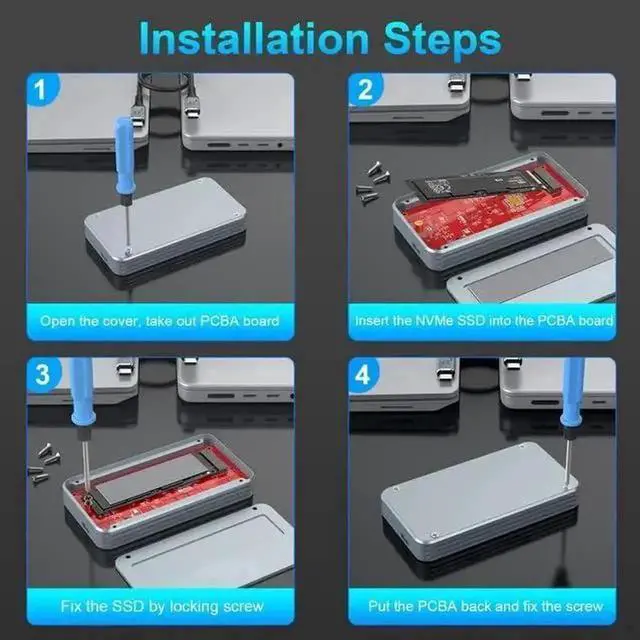 Installation Steps

1

Open the cover, take out PCBA board

2

Insert the NVMe SSD into the PCBA board

3

Fix the SSD by locking screw

4

Put the PCBA back and fix the screw