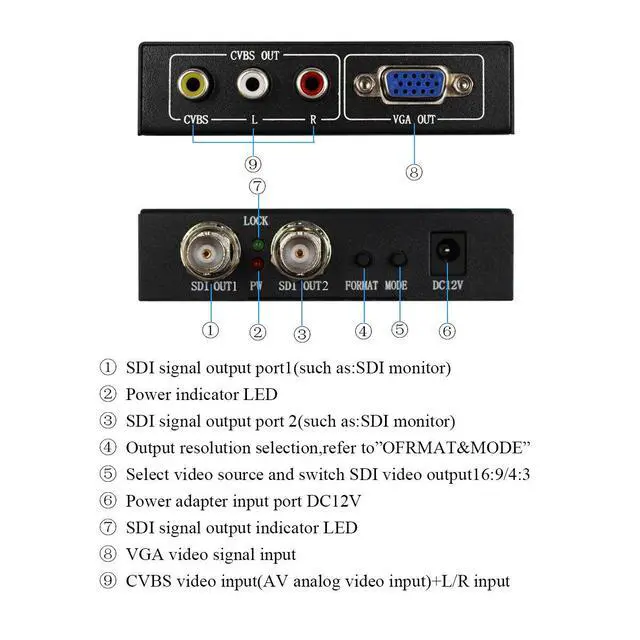 CVBS OUT
CVBS L R
VGA OUT
⑨ ⑧
⑦
LOCK
SDI OUT1 PW SDI OUT2 FORMAT MODE DC12V
① ② ③ ④ ⑤ ⑥

① SDI signal output port1(such as:SDI monitor)
② Power indicator LED
③ SDI signal output port 2(such as:SDI monitor)
④ Output resolution selection,refer to"OFRMAT&MODE"
⑤ Select video source and switch SDI video output16:9/4:3
⑥ Power adapter input port DC12V
⑦ SDI signal output indicator LED
⑧ VGA video signal input
⑨ CVBS video input(AV analog video input)+L/R input