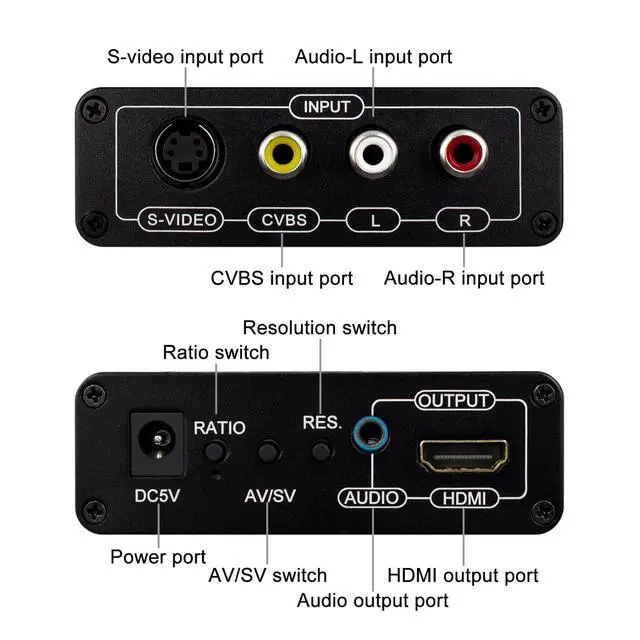 S-video input port
Audio-L input port

INPUT

S-VIDEO
CVBS
L
R

CVBS input port
Audio-R input port

Resolution switch
Ratio switch

OUTPUT
RATIO
RES.
DC5V
AV/SV
AUDIO
HDMI

Power port
AV/SV switch
HDMI output port
Audio output port