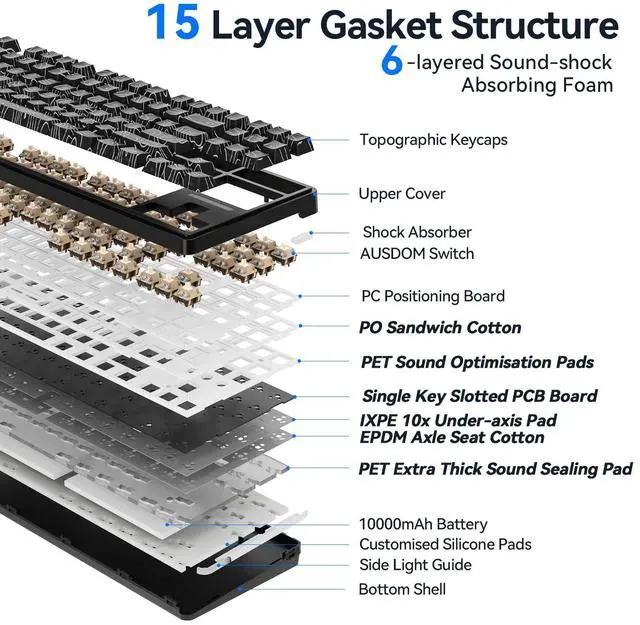 15 Layer Gasket Structure

6-layered Sound-shock Absorbing Foam

Topographic Keycaps

Upper Cover

Shock Absorber

AUSDOM Switch

PC Positioning Board

PO Sandwich Cotton

PET Sound Optimisation Pads

Single Key Slotted PCB Board

IXPE 10x Under-axis Pad

EPDM Axle Seat Cotton

PET Extra Thick Sound Sealing Pad

10000mAh Battery

Customised Silicone Pads

Side Light Guide

Bottom Shell