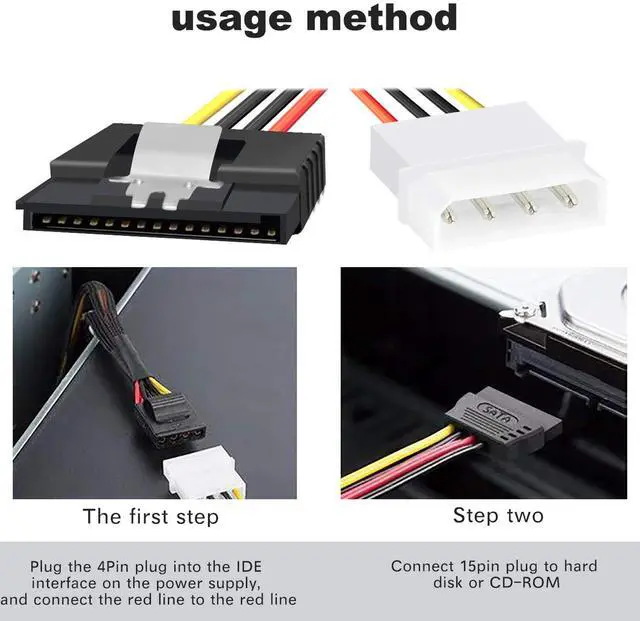 usage method

SATA

The first step

Step two

Plug the 4Pin plug into the IDE interface on the power supply, and connect the red line to the red line

Connect 15pin plug to hard disk or CD-ROM