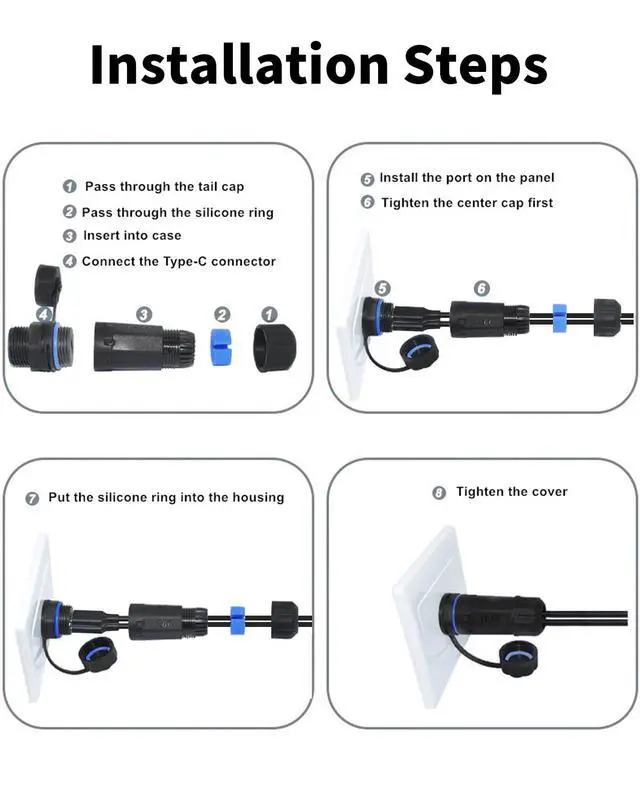 Installation Steps

1 Pass through the tail cap
2 Pass through the silicone ring
3 Insert into case
4 Connect the Type-C connector

4 3 2 1

5 Install the port on the panel
6 Tighten the center cap first

5 6

7 Put the silicone ring into the housing

8 Tighten the cover