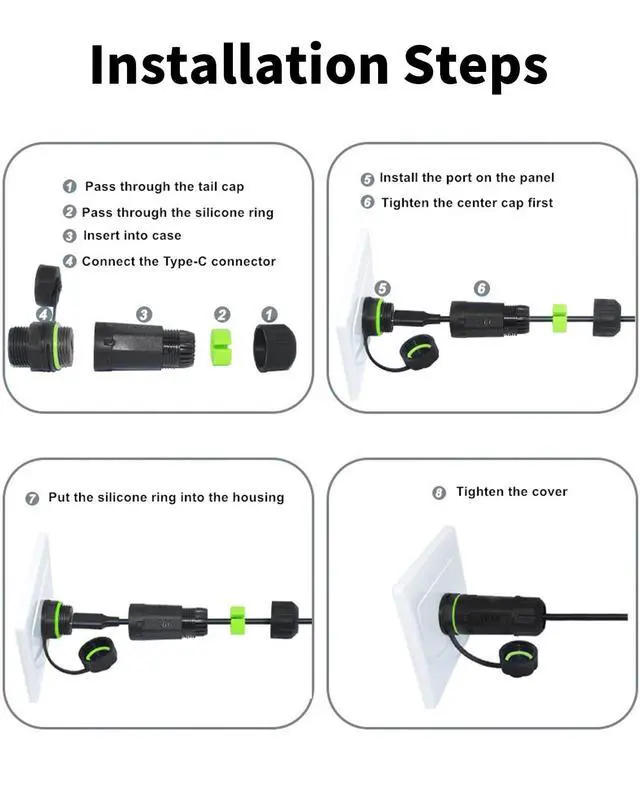 Installation Steps

1 Pass through the tail cap
2 Pass through the silicone ring
3 Insert into case
4 Connect the Type-C connector

4 3 2 1

5 Install the port on the panel
6 Tighten the center cap first

5 6

7 Put the silicone ring into the housing

8 Tighten the cover