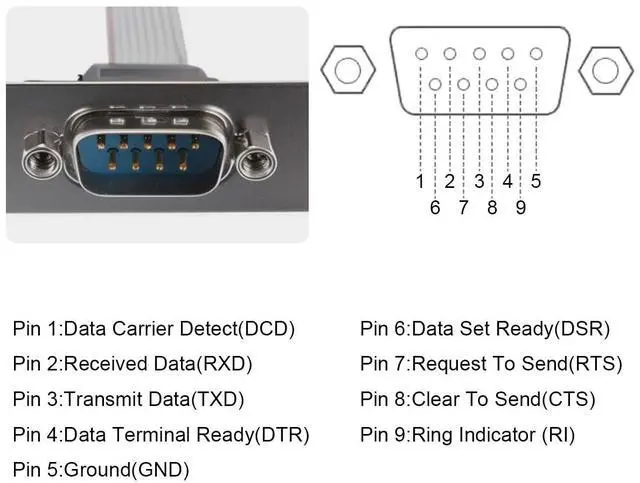 1 2 3 4 5
6 7 8 9

Pin 1:Data Carrier Detect(DCD)
Pin 2:Received Data(RXD)
Pin 3:Transmit Data(TXD)
Pin 4:Data Terminal Ready(DTR)
Pin 5:Ground(GND)

Pin 6:Data Set Ready(DSR)
Pin 7:Request To Send(RTS)
Pin 8:Clear To Send(CTS)
Pin 9:Ring Indicator (RI)