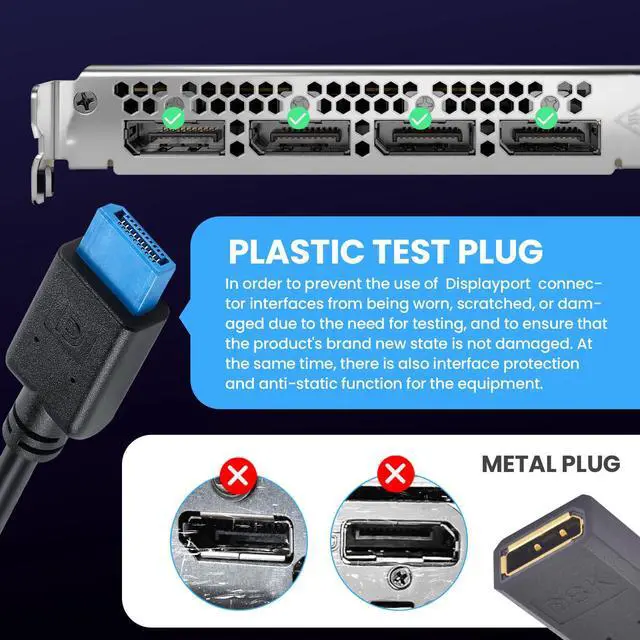 PLASTIC TEST PLUG

In order to prevent the use of Displayport connector interfaces from being worn, scratched, or damaged due to the need for testing, and to ensure that the product's brand new state is not damaged. At the same time, there is also interface protection and anti-static function for the equipment.

METAL PLUG