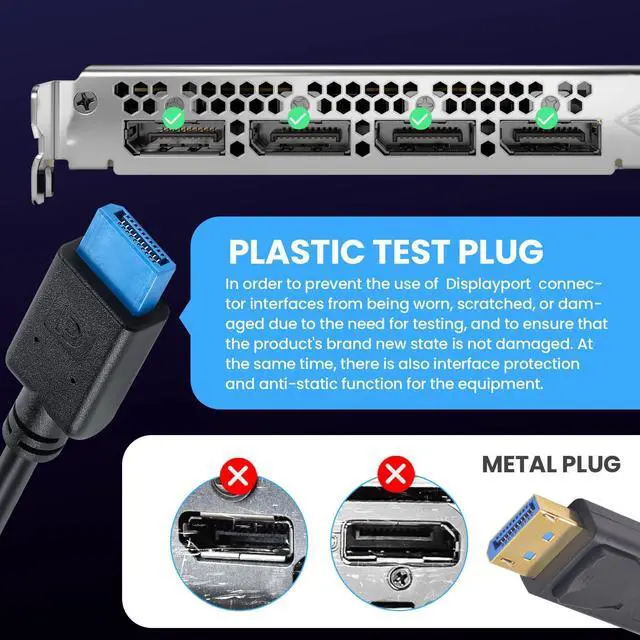 PLASTIC TEST PLUG

In order to prevent the use of Displayport connector interfaces from being worn, scratched, or damaged due to the need for testing, and to ensure that the product's brand new state is not damaged. At the same time, there is also interface protection and anti-static function for the equipment.

METAL PLUG