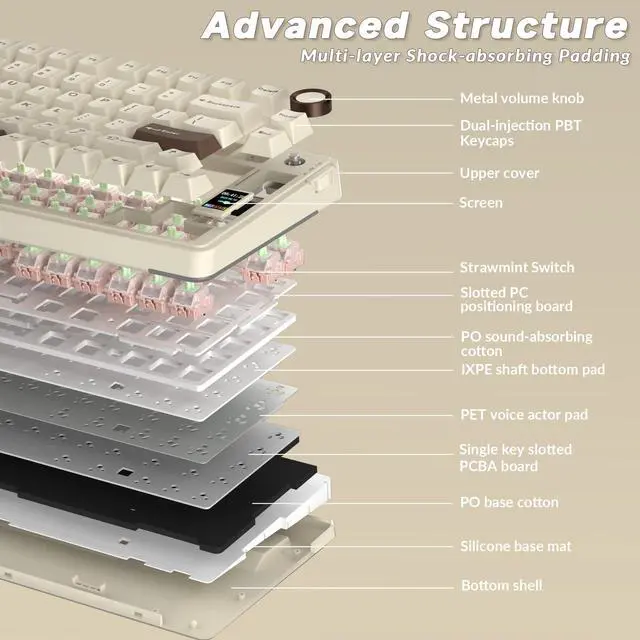 Advanced Structure
Multi-layer Shock-absorbing Padding

Metal volume knob

Dual-injection PBT Keycaps

Upper cover

Screen

Strawmint Switch

Slotted PC positioning board

PO sound-absorbing cotton

IXPE shaft bottom pad

PET voice actor pad

Single key slotted PCBA board

PO base cotton

Silicone base mat

Bottom shell