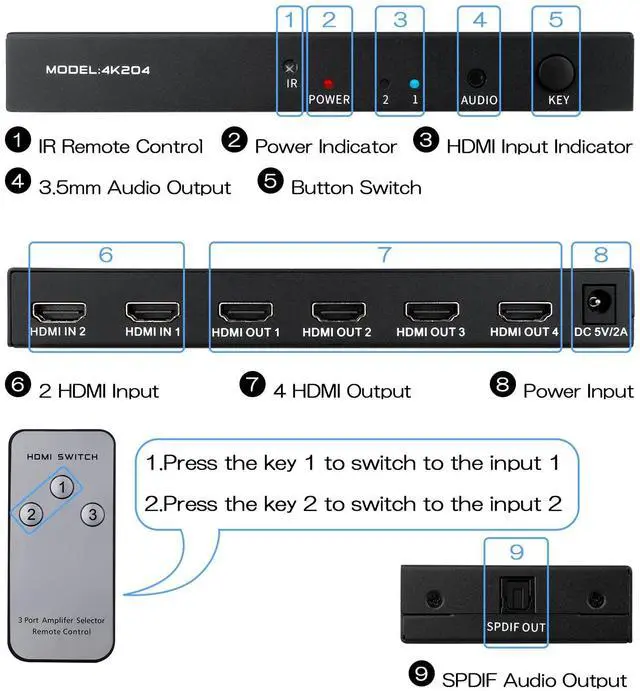 1 2 3 4 5

MODEL:4K204

IR POWER 2 1 AUDIO KEY

1 IR Remote Control 2 Power Indicator 3 HDMI Input Indicator

4 3.5mm Audio Output 5 Button Switch

6 7 8

HDMI IN 2 HDMI IN 1 HDMI OUT 1 HDMI OUT 2 HDMI OUT 3 HDMI OUT 4 DC 5V/2A

6 2 HDMI Input 7 4 HDMI Output 8 Power Input

HDMI SWITCH

1 2 3

3 Port Amplifer Selector Remote Control

1.Press the key 1 to switch to the input 1

2.Press the key 2 to switch to the input 2

9

SPDIF OUT

9 SPDIF Audio Output