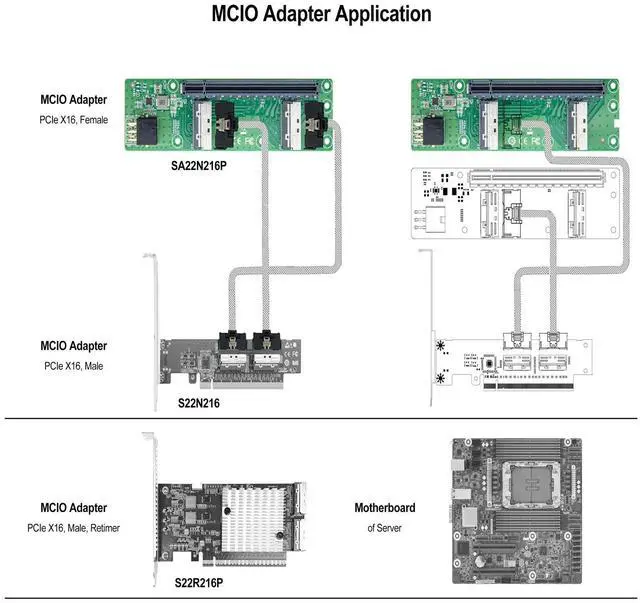 MCIO Adapter Application

MCIO Adapter
PCIe X16, Female

SA22N216P

MCIO Adapter
PCIe X16, Male

S22N216

MCIO Adapter
PCIe X16, Male, Retimer

S22R216P

Motherboard
of Server