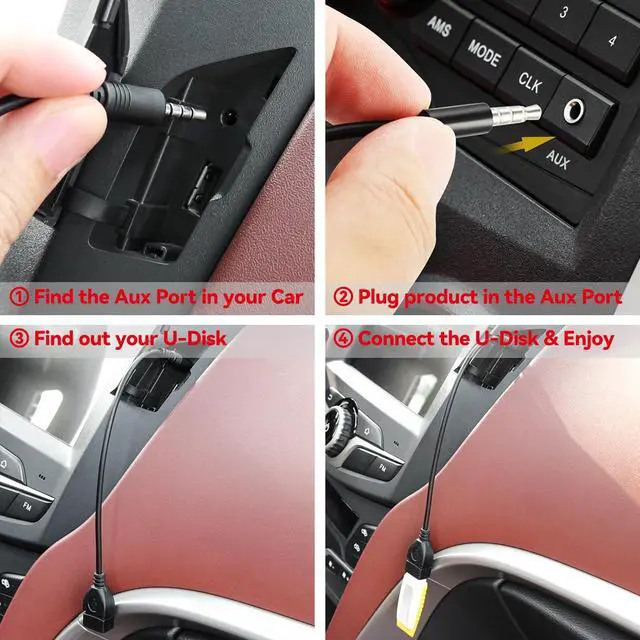 AMS
MODE
CLK
3
4
AUX

① Find the Aux Port in your Car

② Plug product in the Aux Port

③ Find out your U-Disk

④ Connect the U-Disk & Enjoy

FM

FM