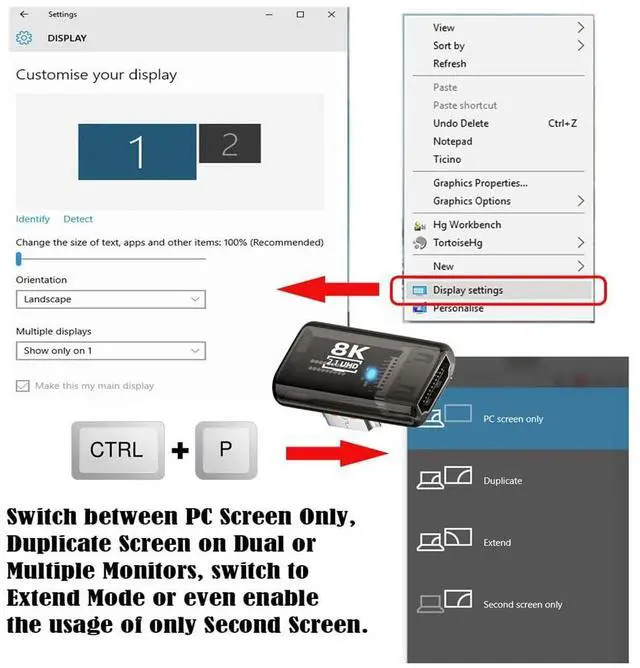 Settings

DISPLAY

Customise your display

1

2

Identify Detect

Change the size of text, apps and other items: 100% (Recommended)

Orientation

Landscape

Multiple displays

Show only on 1

Make this my main display

View
Sort by
Refresh
Paste
Paste shortcut
Undo Delete Ctrl+Z
Notepad
Ticino
Graphics Properties...
Graphics Options
Hg Workbench
TortoiseHg
New
Display settings
Personalise

8K
2.1 UHD

CTRL + P

PC screen only

Duplicate

Extend

Second screen only

Switch between PC Screen Only, Duplicate Screen on Dual or Multiple Monitors, switch to Extend Mode or even enable the usage of only Second Screen.