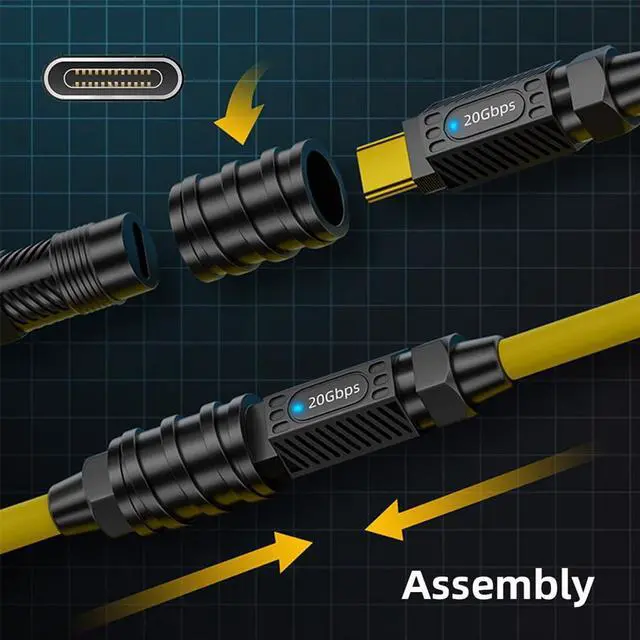 20Gbps

20Gbps

Assembly