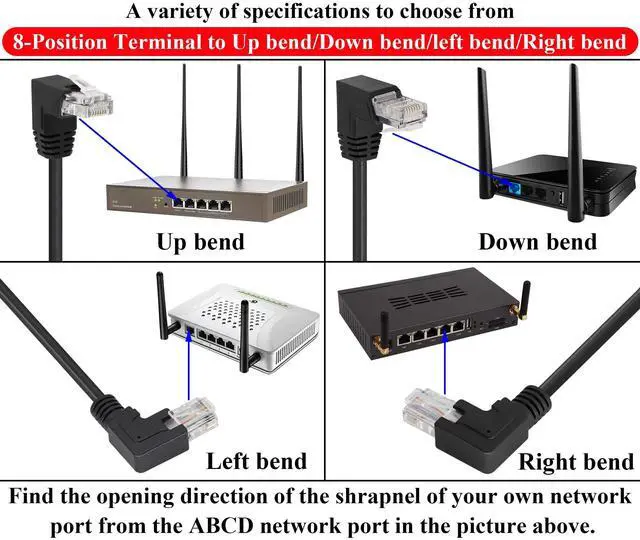 A variety of specifications to choose from

8-Position Terminal to Up bend/Down bend/left bend/Right bend

Up bend

Down bend

Left bend

Right bend

Find the opening direction of the shrapnel of your own network port from the ABCD network port in the picture above.