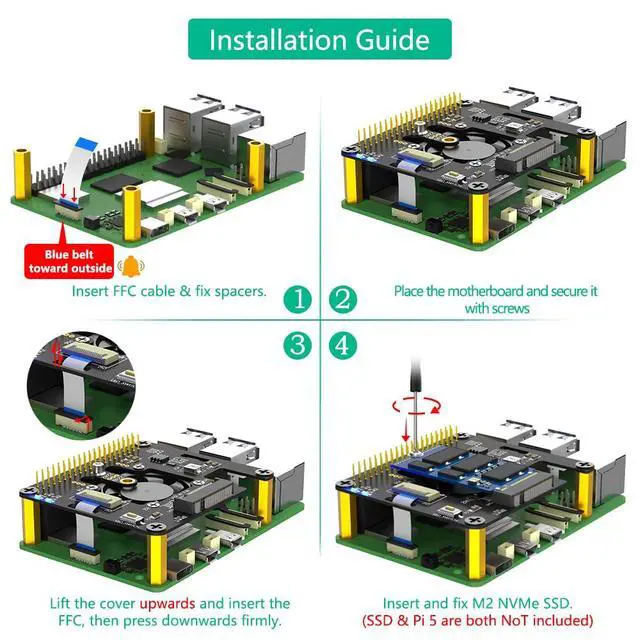 Installation Guide

Blue belt toward outside

Insert FFC cable & fix spacers.

1

2

Place the motherboard and secure it with screws

3

4

Lift the cover upwards and insert the FFC, then press downwards firmly.

Insert and fix M2 NVMe SSD.
(SSD & Pi 5 are both NoT included)