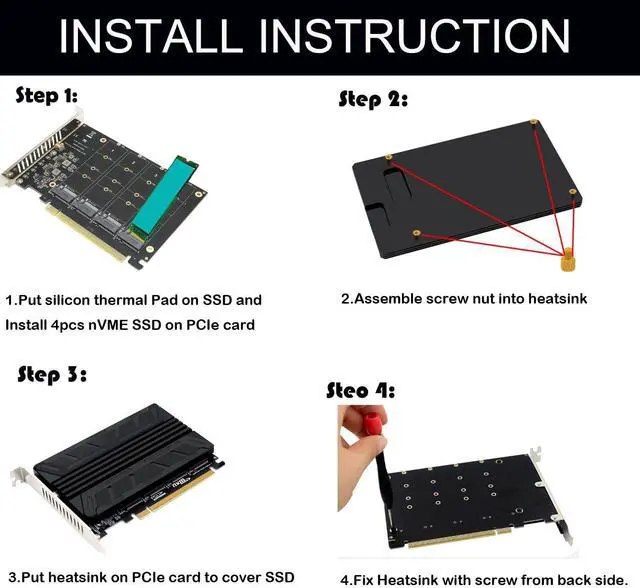 INSTALL INSTRUCTION

Step 1:

1.Put silicon thermal Pad on SSD and Install 4pcs nVME SSD on PCIe card

Step 2:

2.Assemble screw nut into heatsink

Step 3:

3.Put heatsink on PCIe card to cover SSD

Steo 4:

4.Fix Heatsink with screw from back side.