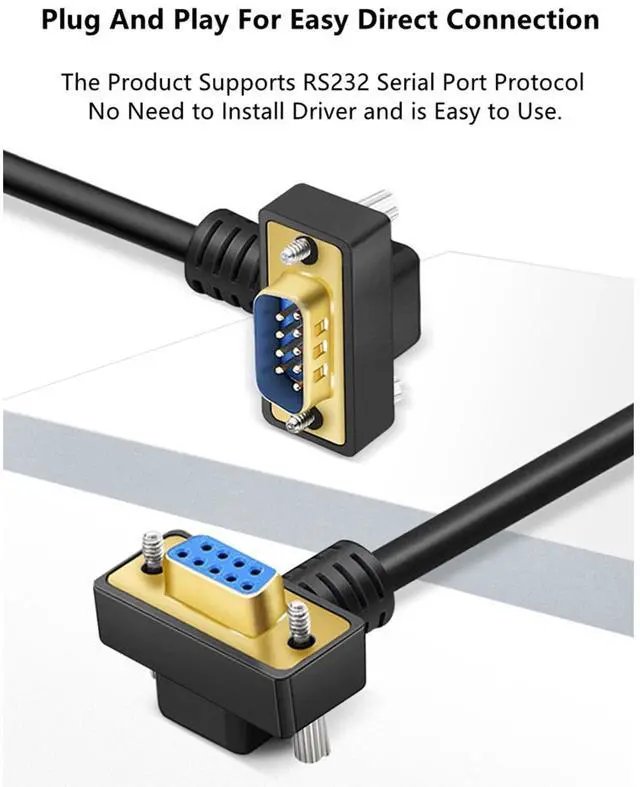 Plug And Play For Easy Direct Connection

The Product Supports RS232 Serial Port Protocol
No Need to Install Driver and is Easy to Use.