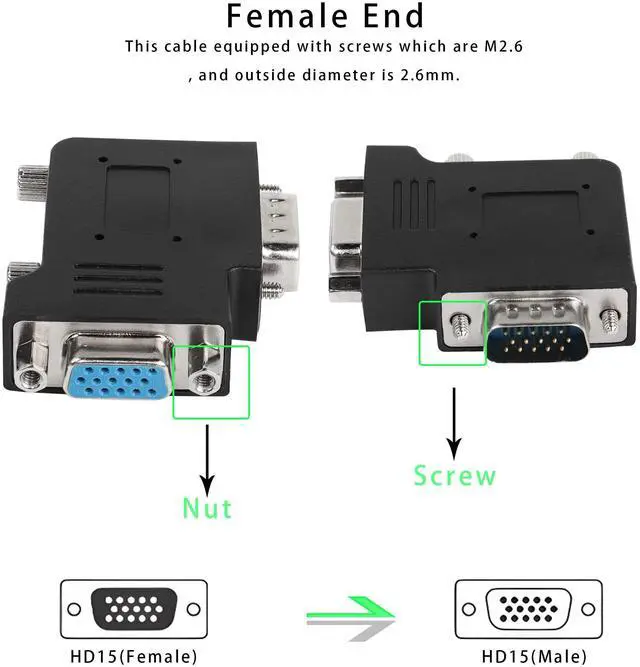 Female End

This cable equipped with screws which are M2.6 , and outside diameter is 2.6mm.

Nut

Screw

HD15(Female)

HD15(Male)