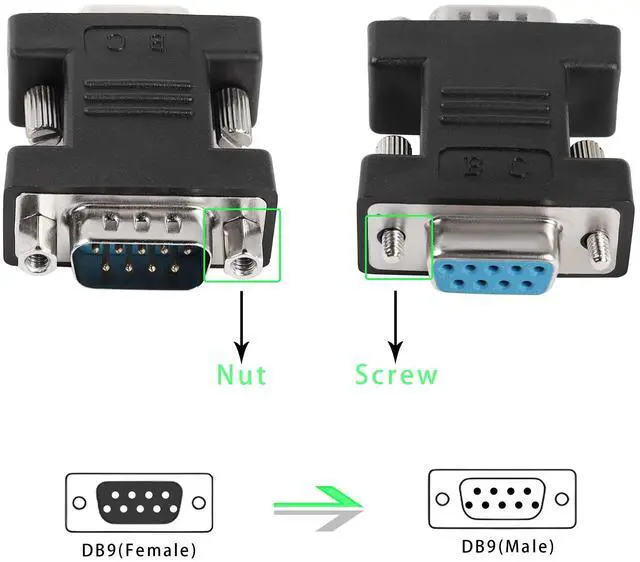 Nut
Screw

DB9(Female)
DB9(Male)