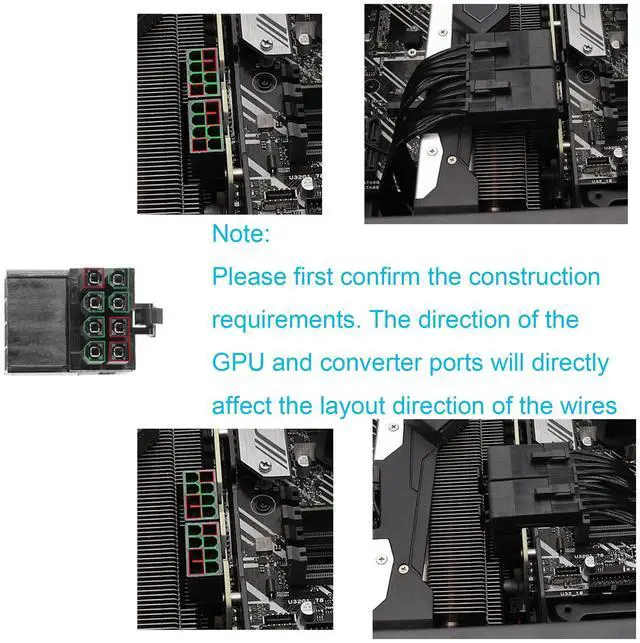 Note:
Please first confirm the construction requirements. The direction of the GPU and converter ports will directly affect the layout direction of the wires