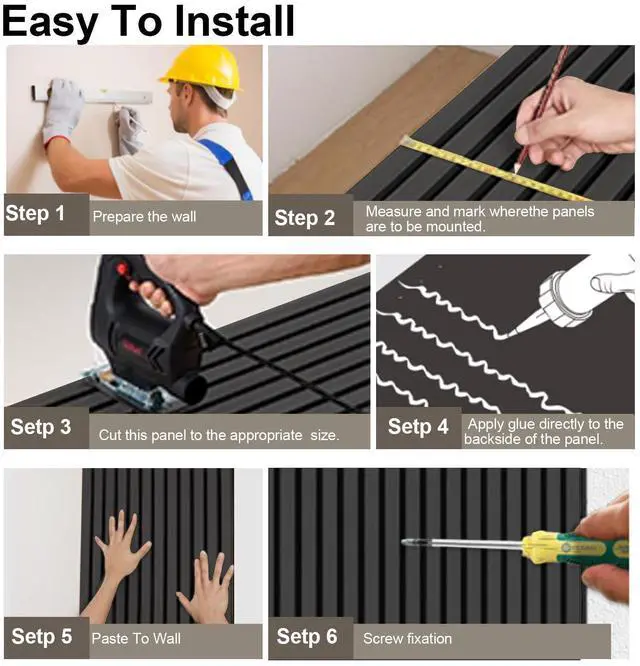 Easy To Install

Step 1 Prepare the wall

Step 2 Measure and mark wherethe panels are to be mounted.

Setp 3 Cut this panel to the appropriate size.

Setp 4 Apply glue directly to the backside of the panel.

Setp 5 Paste To Wall

Setp 6 Screw fixation