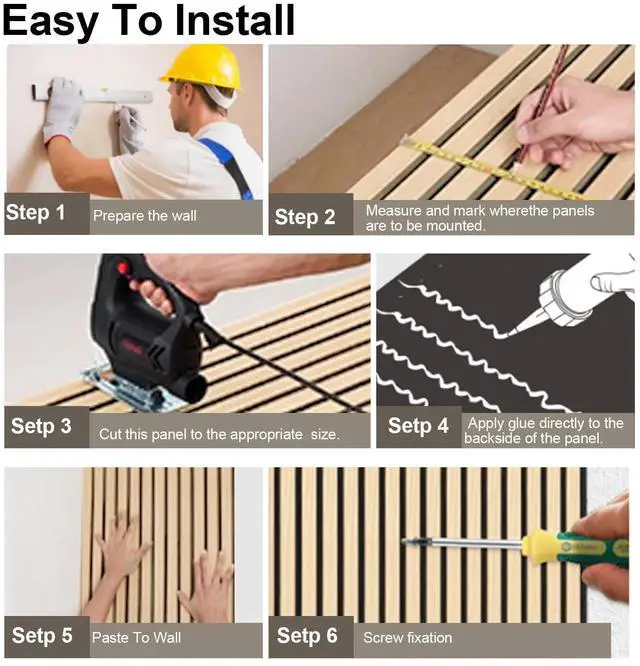 Easy To Install

Step 1 Prepare the wall

Step 2 Measure and mark wherethe panels are to be mounted.

Setp 3 Cut this panel to the appropriate size.

Setp 4 Apply glue directly to the backside of the panel.

Setp 5 Paste To Wall

Setp 6 Screw fixation