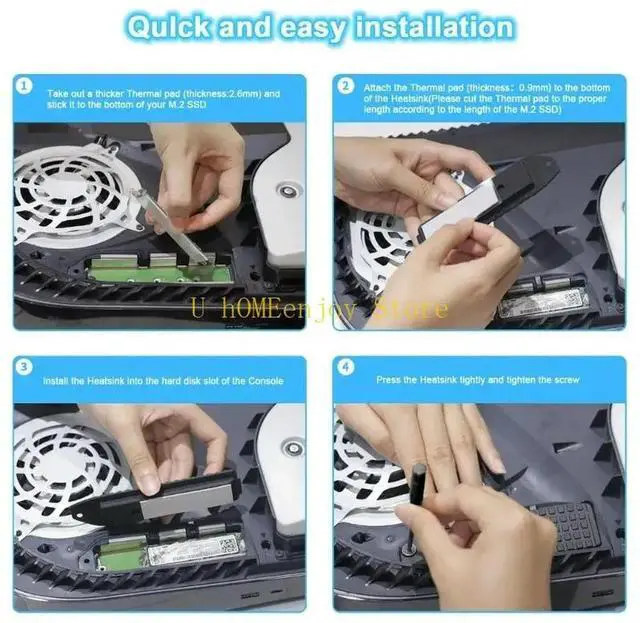 Quick and easy installation

1 Take out a thicker Thermal pad (thickness:2.6mm) and stick it to the bottom of your M.2 SSD

2 Attach the Thermal pad (thickness: 0.9mm) to the bottom of the Heatsink(Please cut the Thermal pad to the proper length according to the length of the M.2 SSD)

U hOMEenjoy Store

3 Install the Heatsink into the hard disk slot of the Console

4 Press the Heatsink tightly and tighten the screw