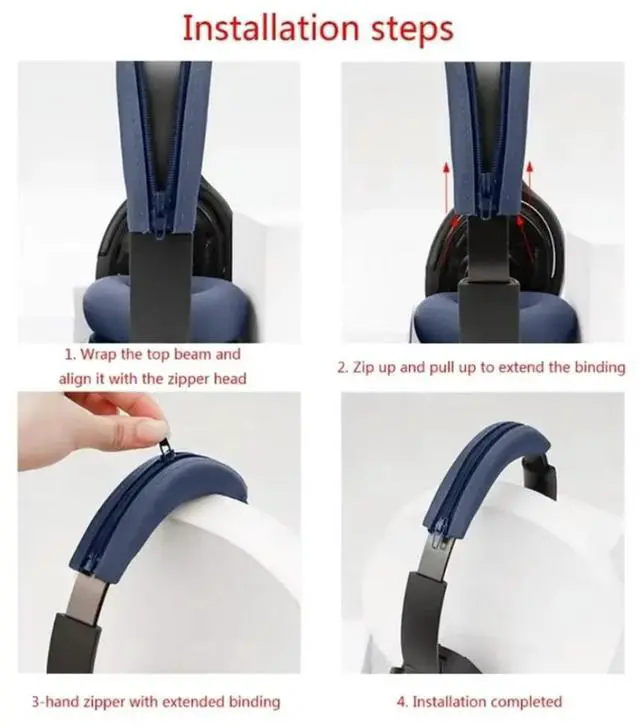 Installation steps

1. Wrap the top beam and align it with the zipper head

2. Zip up and pull up to extend the binding

3-hand zipper with extended binding

4. Installation completed