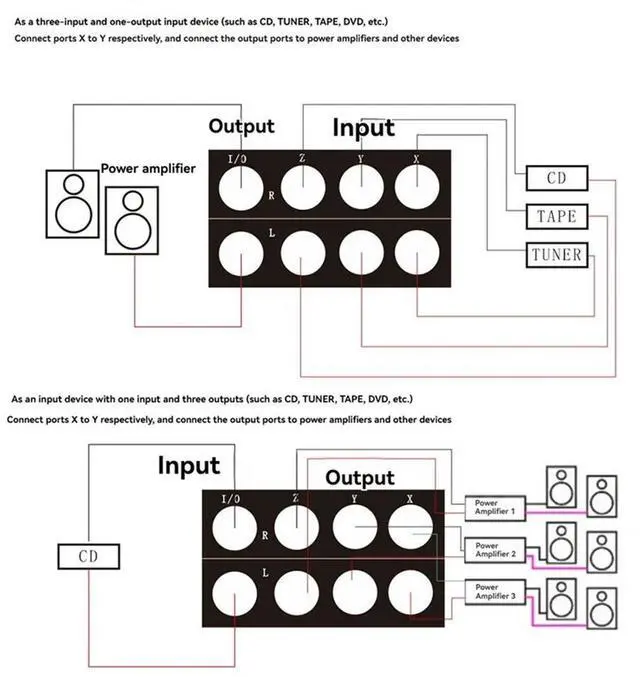 As a three-input and one-output input device (such as CD, TUNER, TAPE, DVD, etc.)
Connect ports X to Y respectively, and connect the output ports to power amplifiers and other devices

Output
Input
Power amplifier
I/O
Z
Y
X
R
L
CD
TAPE
TUNER

As an input device with one input and three outputs (such as CD, TUNER, TAPE, DVD, etc.)
Connect ports X to Y respectively, and connect the output ports to power amplifiers and other devices

Input
Output
I/O
Z
Y
X
R
L
CD
Power Amplifier 1
Power Amplifier 2
Power Amplifier 3