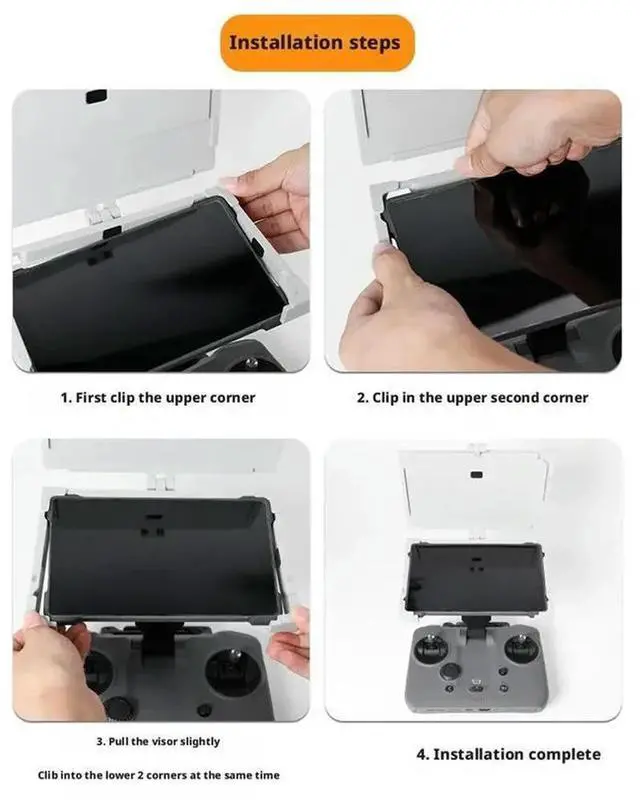 Installation steps

1. First clip the upper corner

2. Clip in the upper second corner

3. Pull the visor slightly

Clib into the lower 2 corners at the same time

4. Installation complete