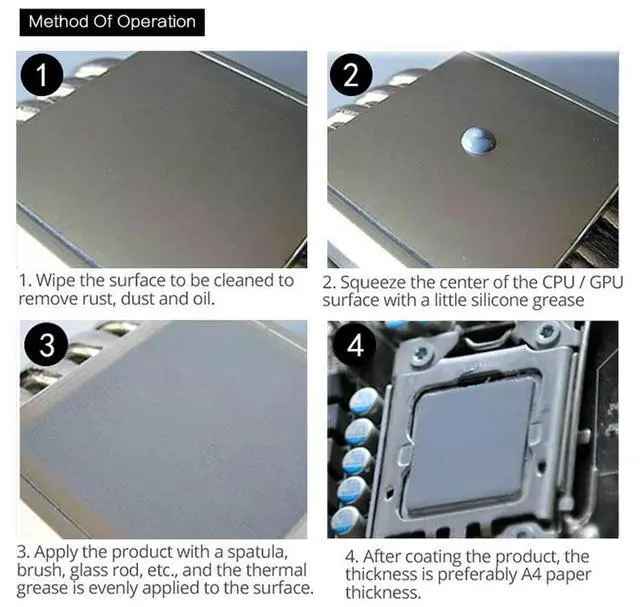 Method Of Operation

1

1. Wipe the surface to be cleaned to remove rust, dust and oil.

2

2. Squeeze the center of the CPU / GPU surface with a little silicone grease

3

3. Apply the product with a spatula, brush, glass rod, etc., and the thermal grease is evenly applied to the surface.

4

4. After coating the product, the thickness is preferably A4 paper thickness.