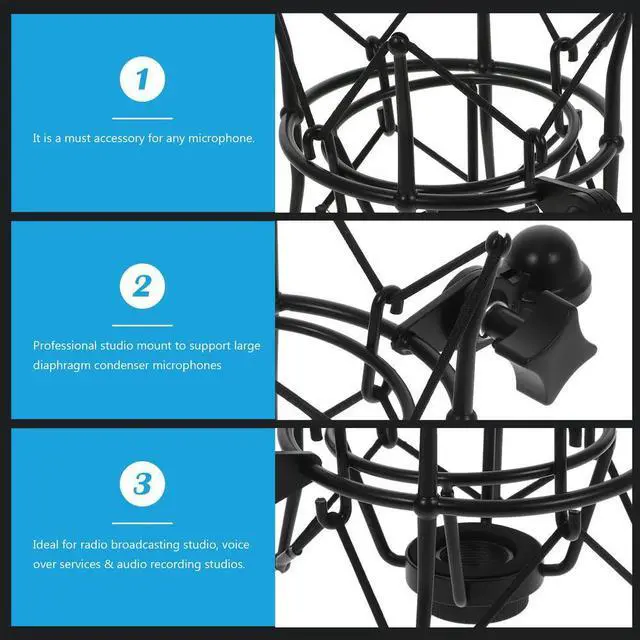 1

It is a must accessory for any microphone.

2

Professional studio mount to support large diaphragm condenser microphones

3

Ideal for radio broadcasting studio, voice over services & audio recording studios.