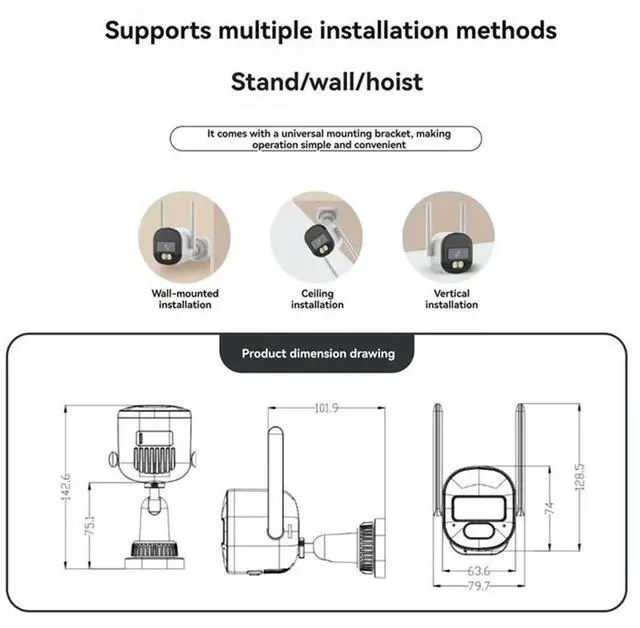 Supports multiple installation methods

Stand/wall/hoist

It comes with a universal mounting bracket, making operation simple and convenient

Wall-mounted installation

Ceiling installation

Vertical installation

Product dimension drawing

142.6

75.1

101.9

128.5

74

63.6

79.7