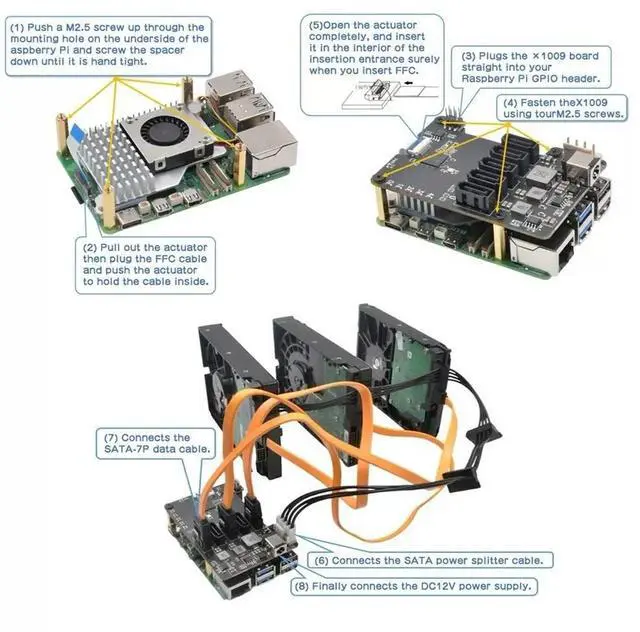 (1) Push a M2.5 screw up through the mounting hole on the underside of the aspberry Pi and screw the spacer down until it is hand tight.

(5)Open the actuator completely, and insert it in the interior of the insertion entrance surely when you insert FFC.

(3) Plugs the ×1009 board straight into your Raspberry Pi GPIO header.

(4) Fasten theX1009 using tourM2.5 screws.

(2) Pull out the actuator then plug the FFC cable and push the actuator to hold the cable inside.

(7) Connects the SATA-7P data cable.

(6) Connects the SATA power splitter cable.

(8) Finally connects the DC12V power supply.