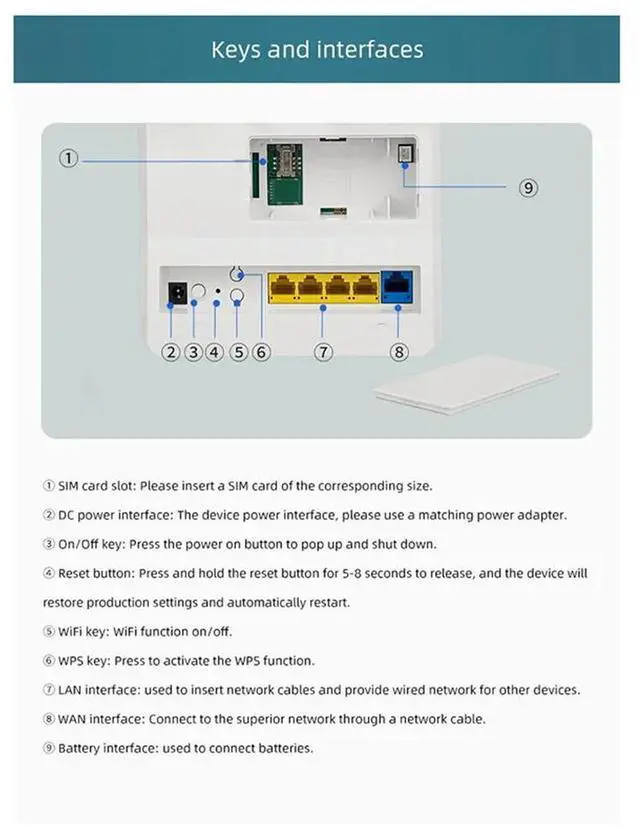 Keys and interfaces

①

⑨

② ③ ④ ⑤ ⑥ ⑦ ⑧

① SIM card slot: Please insert a SIM card of the corresponding size.

② DC power interface: The device power interface, please use a matching power adapter.

③ On/Off key: Press the power on button to pop up and shut down.

④ Reset button: Press and hold the reset button for 5-8 seconds to release, and the device will restore production settings and automatically restart.

⑤ WiFi key: WiFi function on/off.

⑥ WPS key: Press to activate the WPS function.

⑦ LAN interface: used to insert network cables and provide wired network for other devices.

⑧ WAN interface: Connect to the superior network through a network cable.

⑨ Battery interface: used to connect batteries.