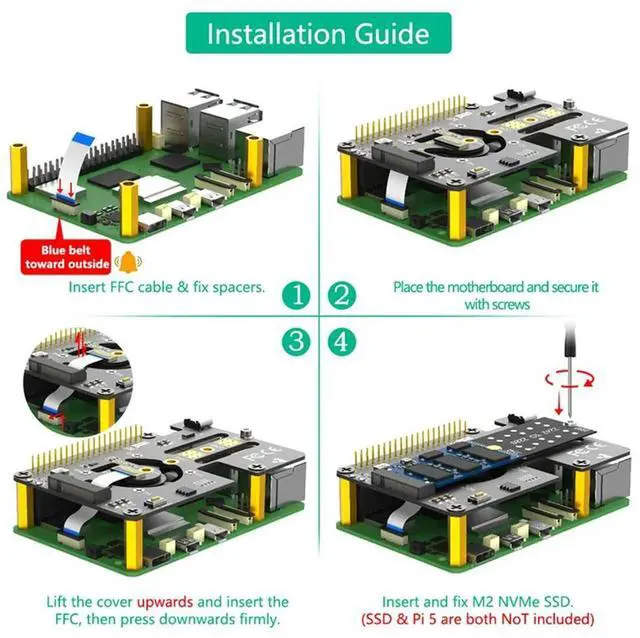 Installation Guide

Blue belt toward outside

Insert FFC cable & fix spacers.

1

2

Place the motherboard and secure it with screws

3

4

Lift the cover upwards and insert the FFC, then press downwards firmly.

Insert and fix M2 NVMe SSD.
(SSD & Pi 5 are both NoT included)