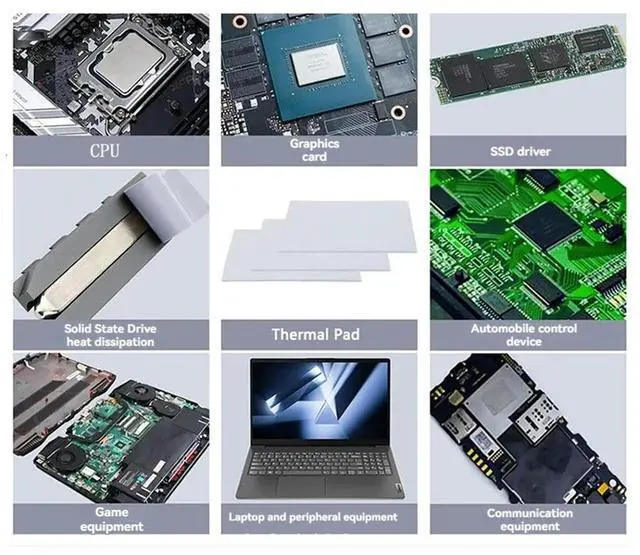 CPU

Graphics card

SSD driver

Solid State Drive heat dissipation

Thermal Pad

Automobile control device

Game equipment

Laptop and peripheral equipment

Communication equipment