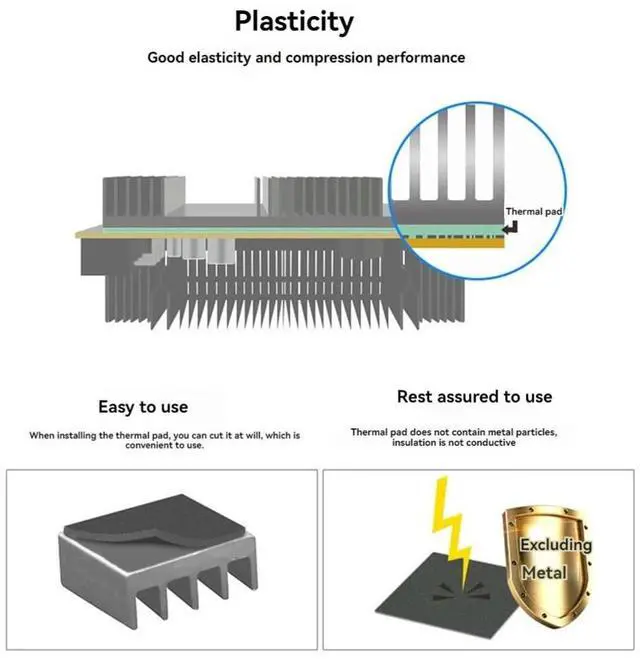 Plasticity

Good elasticity and compression performance

Thermal pad

Easy to use

When installing the thermal pad, you can cut it at will, which is convenient to use.

Rest assured to use

Thermal pad does not contain metal particles, insulation is not conductive

Excluding Metal