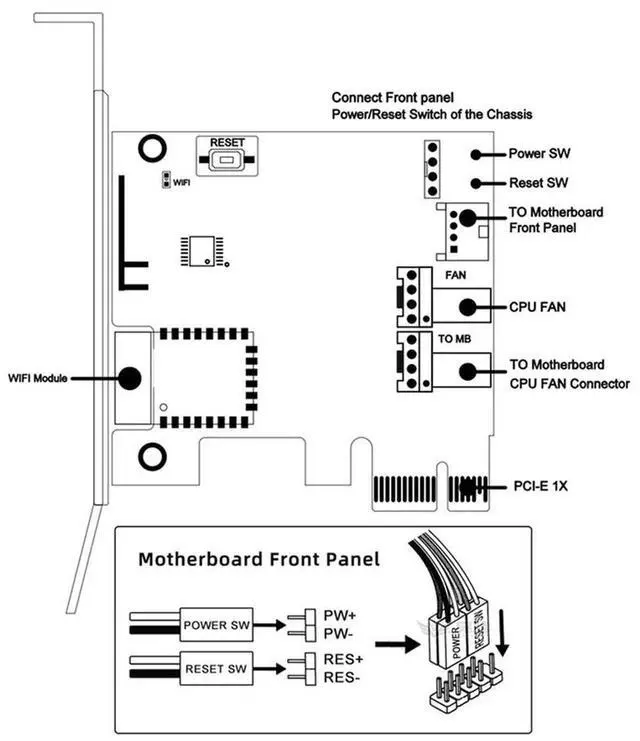 Connect Front panel
Power/Reset Switch of the Chassis

RESET

WIFI

Power SW

Reset SW

TO Motherboard
Front Panel

FAN

CPU FAN

TO MB

TO Motherboard
CPU FAN Connector

WIFI Module

PCI-E 1X

Motherboard Front Panel

POWER SW

PW+
PW-

RESET SW

RES+
RES-

POWER

RESET SW