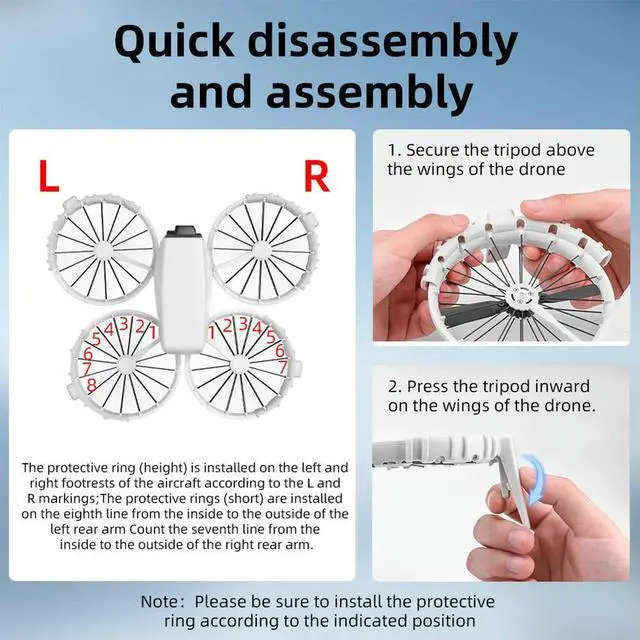 Quick disassembly and assembly

L

R

5 4 3 2 1
6
7
8

1 2 3 4 5
6
7

The protective ring (height) is installed on the left and right footrests of the aircraft according to the L and R markings;The protective rings (short) are installed on the eighth line from the inside to the outside of the left rear arm Count the seventh line from the inside to the outside of the right rear arm.

1. Secure the tripod above the wings of the drone

2. Press the tripod inward on the wings of the drone.

Note: Please be sure to install the protective ring according to the indicated position