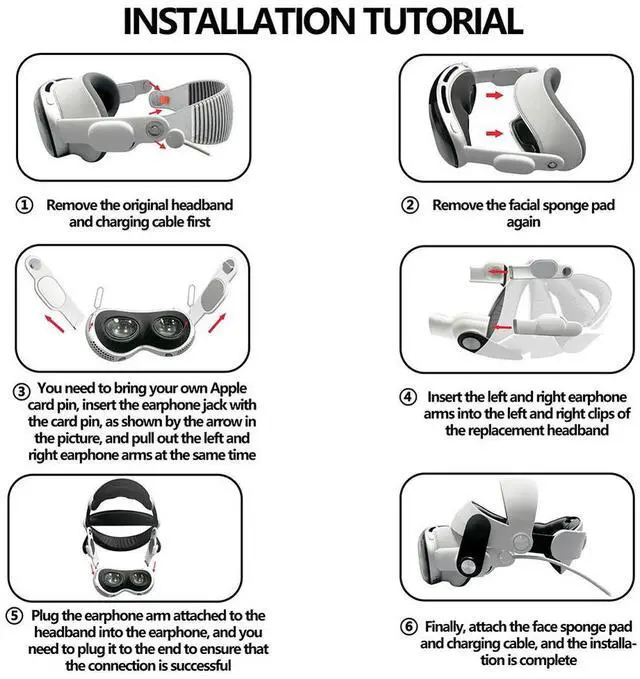 INSTALLATION TUTORIAL

① Remove the original headband and charging cable first

② Remove the facial sponge pad again

③ You need to bring your own Apple card pin, insert the earphone jack with the card pin, as shown by the arrow in the picture, and pull out the left and right earphone arms at the same time

④ Insert the left and right earphone arms into the left and right clips of the replacement headband

⑤ Plug the earphone arm attached to the headband into the earphone, and you need to plug it to the end to ensure that the connection is successful

⑥ Finally, attach the face sponge pad and charging cable, and the installation is complete