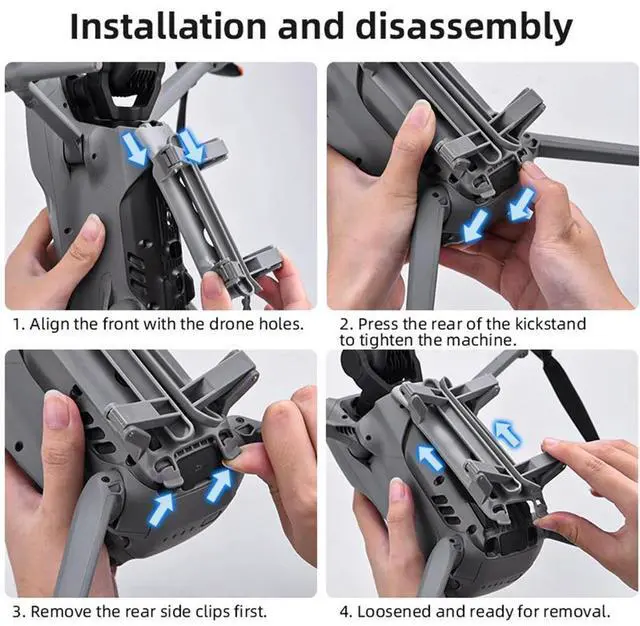 Installation and disassembly

1. Align the front with the drone holes.

2. Press the rear of the kickstand to tighten the machine.

3. Remove the rear side clips first.

4. Loosened and ready for removal.