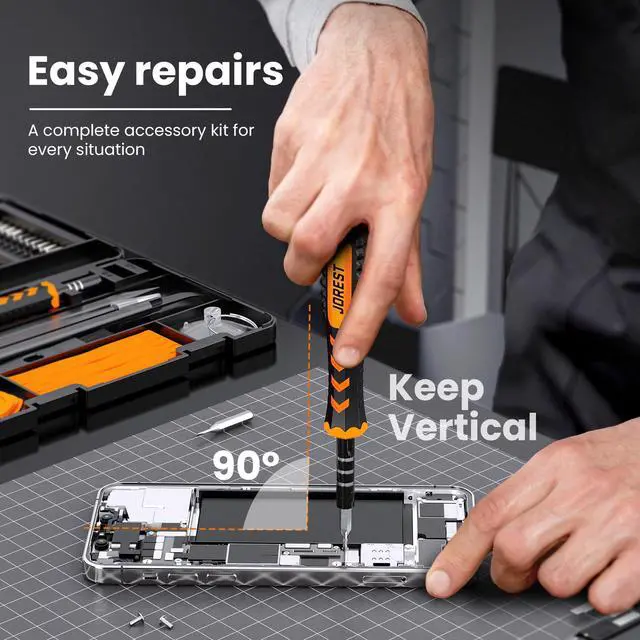 Easy repairs

A complete accessory kit for every situation

JOREST

Keep Vertical

90°