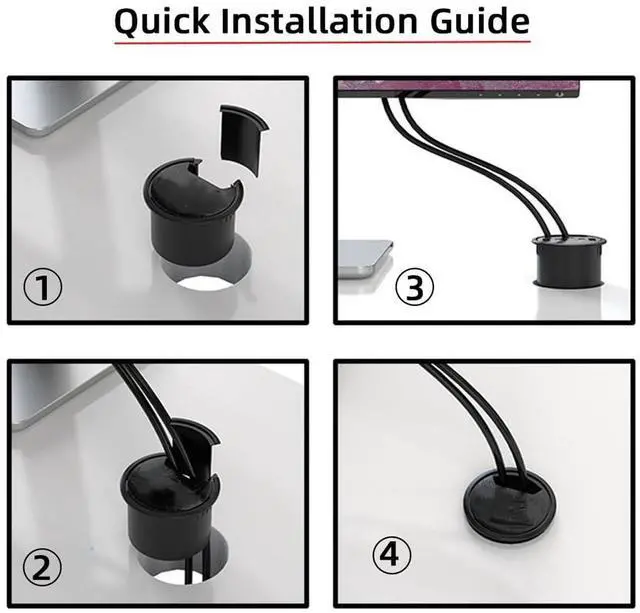 Quick Installation Guide

①

③

②

④