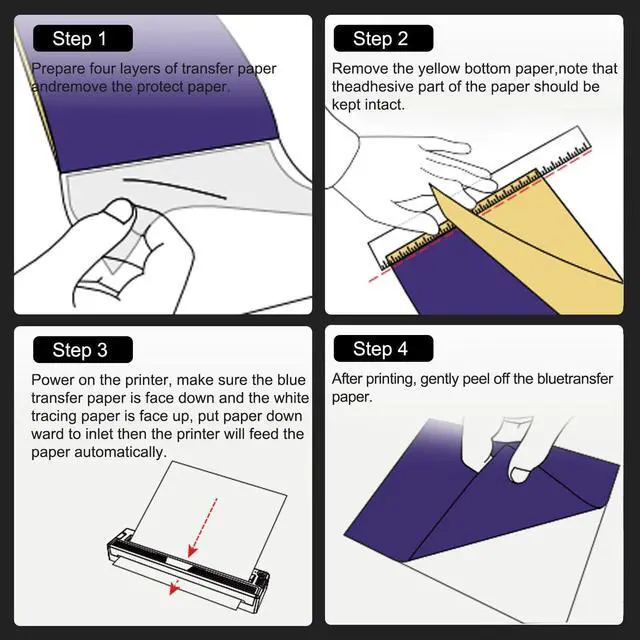 Step 1

Prepare four layers of transfer paper andremove the protect paper.

Step 2

Remove the yellow bottom paper,note that theadhesive part of the paper should be kept intact.

Step 3

Power on the printer, make sure the blue transfer paper is face down and the white tracing paper is face up, put paper down ward to inlet then the printer will feed the paper automatically.

Step 4

After printing, gently peel off the bluetransfer paper.