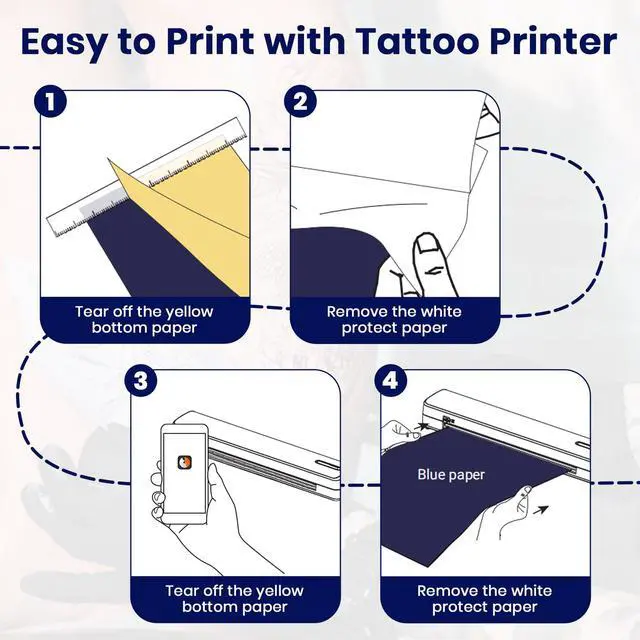 Easy to Print with Tattoo Printer

1

Tear off the yellow bottom paper

2

Remove the white protect paper

3

Tear off the yellow bottom paper

4

Blue paper

Remove the white protect paper