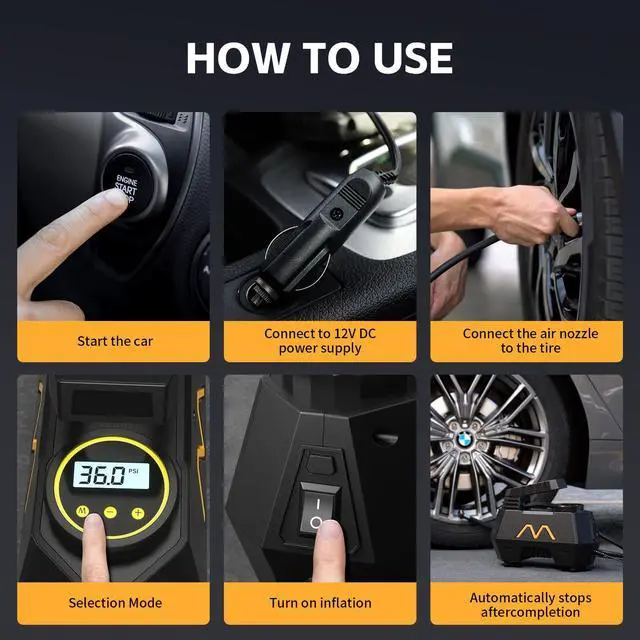 HOW TO USE

ENGINE START STOP

Start the car

Connect to 12V DC power supply

Connect the air nozzle to the tire

36.0 PSI

M − +

Selection Mode

I O

Turn on inflation

Automatically stops aftercompletion