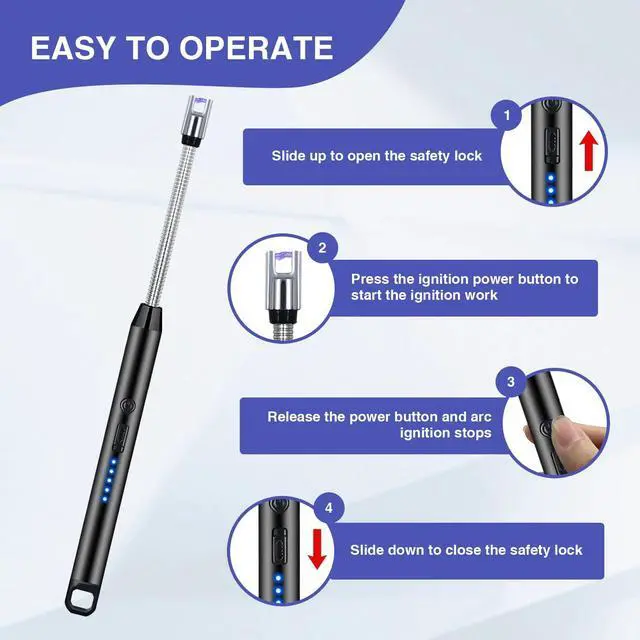 EASY TO OPERATE

1

Slide up to open the safety lock

2

Press the ignition power button to start the ignition work

3

Release the power button and arc ignition stops

4

Slide down to close the safety lock