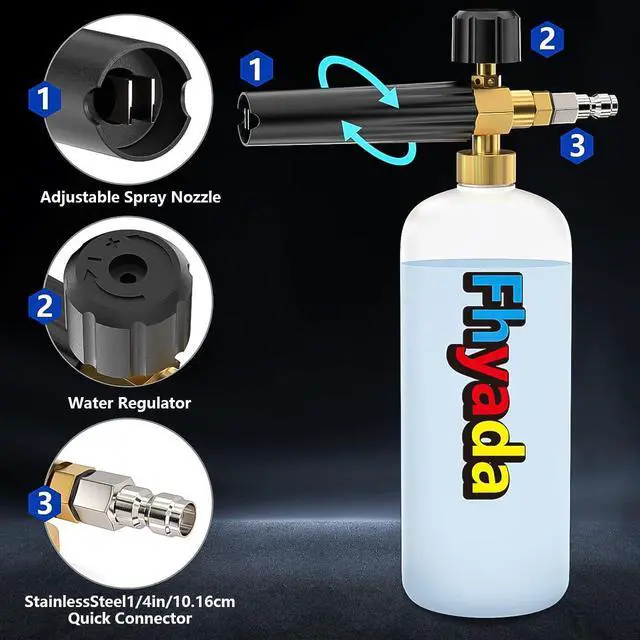 1

Adjustable Spray Nozzle

2

Water Regulator

3

StainlessSteel1/4in/10.16cm
Quick Connector

1

2

3

Fhyada