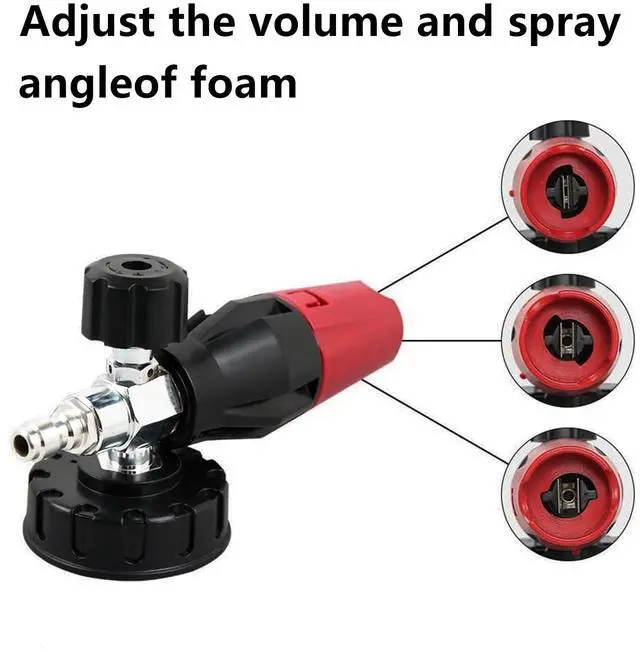 Adjust the volume and spray angleof foam