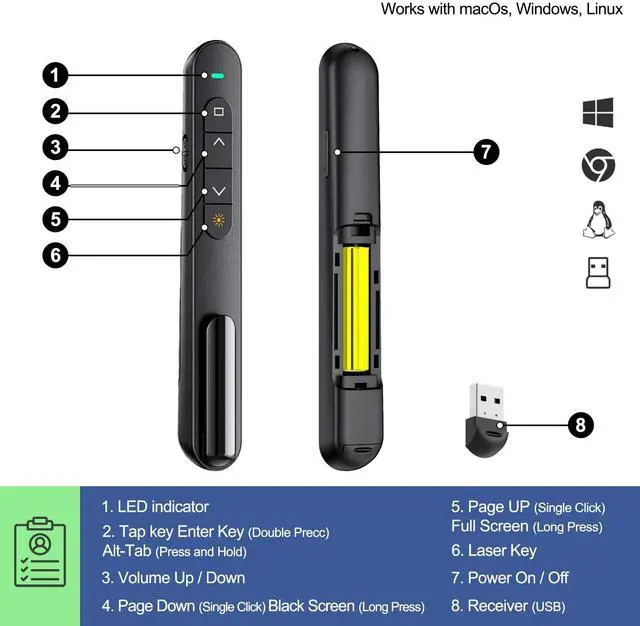 Works with macOs, Windows, Linux

1
2
3
4
5
6
7
8

1. LED indicator
2. Tap key Enter Key (Double Precc)
Alt-Tab (Press and Hold)
3. Volume Up / Down
4. Page Down (Single Click) Black Screen (Long Press)

5. Page UP (Single Click)
Full Screen (Long Press)
6. Laser Key
7. Power On / Off
8. Receiver (USB)